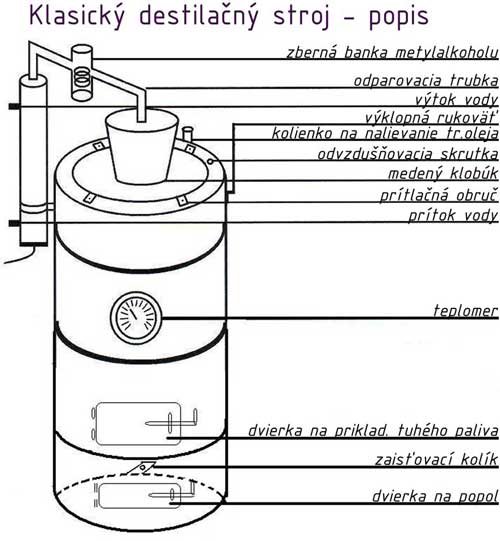 Klasický destilačný stroj – popis

zberná banka metylalkoholu
odparovacia trubka
výtok vody
výklopná rukoväť
kolienko na nalievanie tr.oleja
odvzdušňovacia skrutka
medený klobúk
prítlačná obruč
prítok vody
teplomer
dvierka na priklad. tuhého paliva
zaisťovací kolík
dvierka na popol