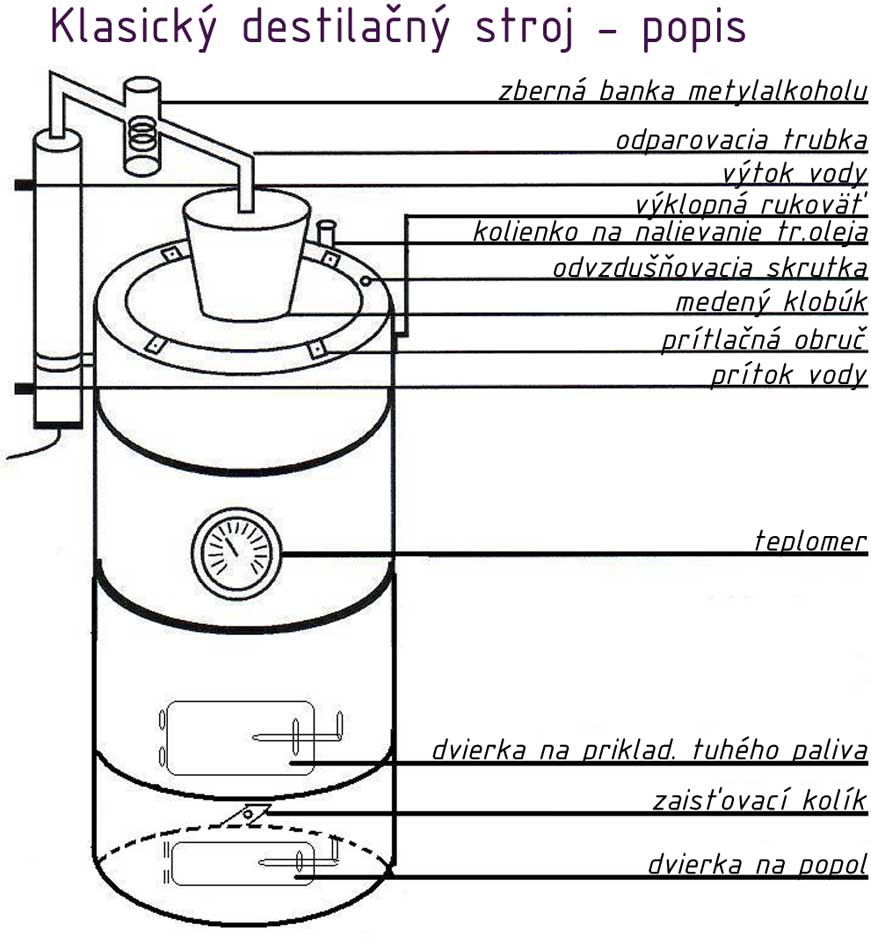 Klasický destilačný stroj – popis

zberná banka metylalkoholu
odparovacia trubka
výtok vody
výklopná rukoväť
kolienko na nalievanie tr.oleja
odvzdušňovacia skrutka
medený klobúk
prítlačná obruč
prítok vody
teplomer
dvierka na priklad. tuhého paliva
zaisťovací kolík
dvierka na popol